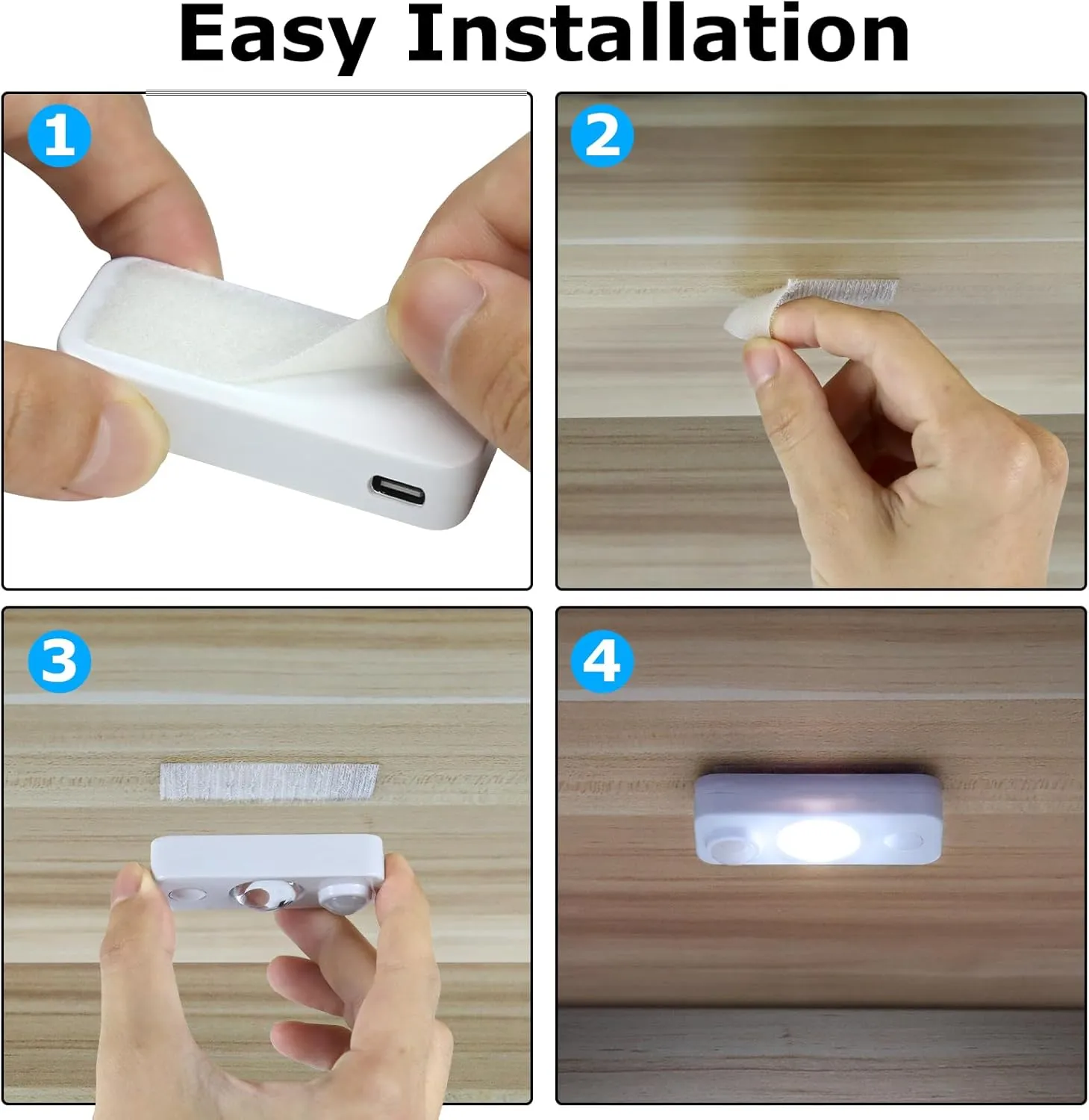 Easy Installation

1

2

3

4