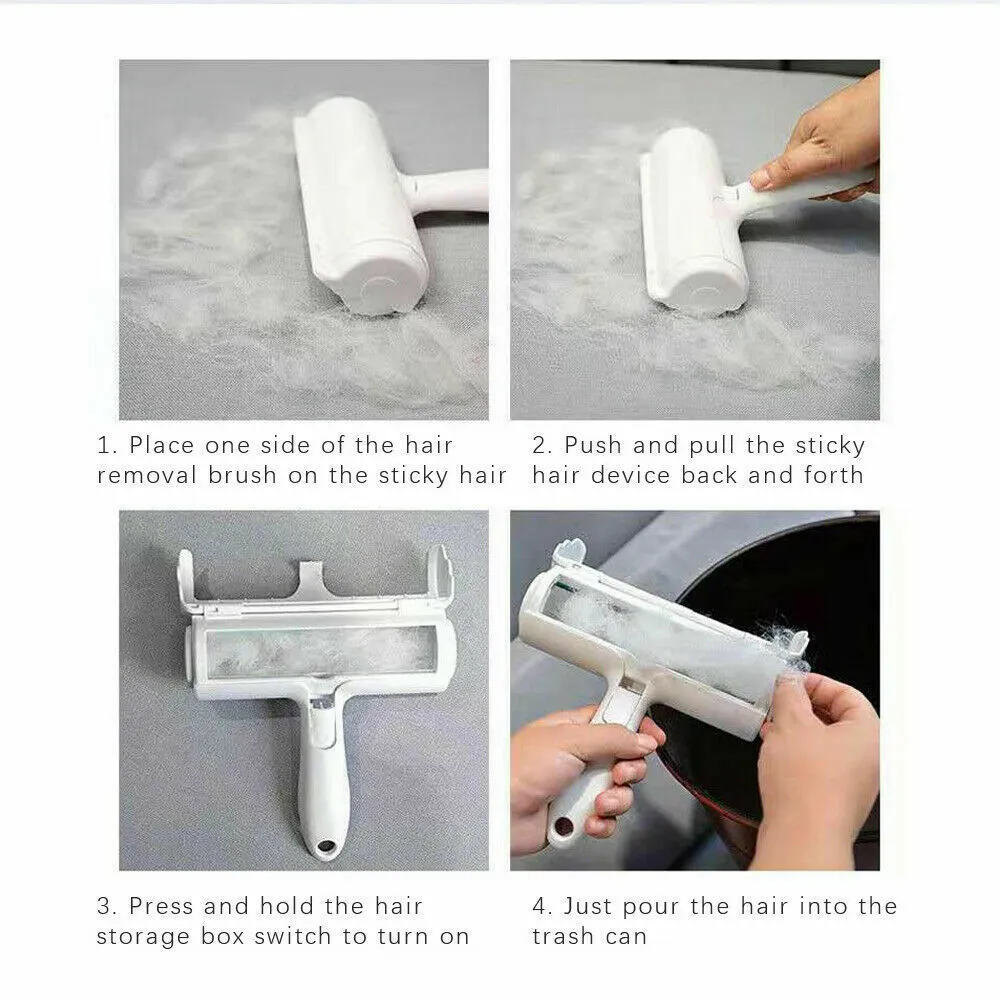 1. Place one side of the hair removal brush on the sticky hair

2. Push and pull the sticky hair device back and forth

3. Press and hold the hair storage box switch to turn on

4. Just pour the hair into the trash can